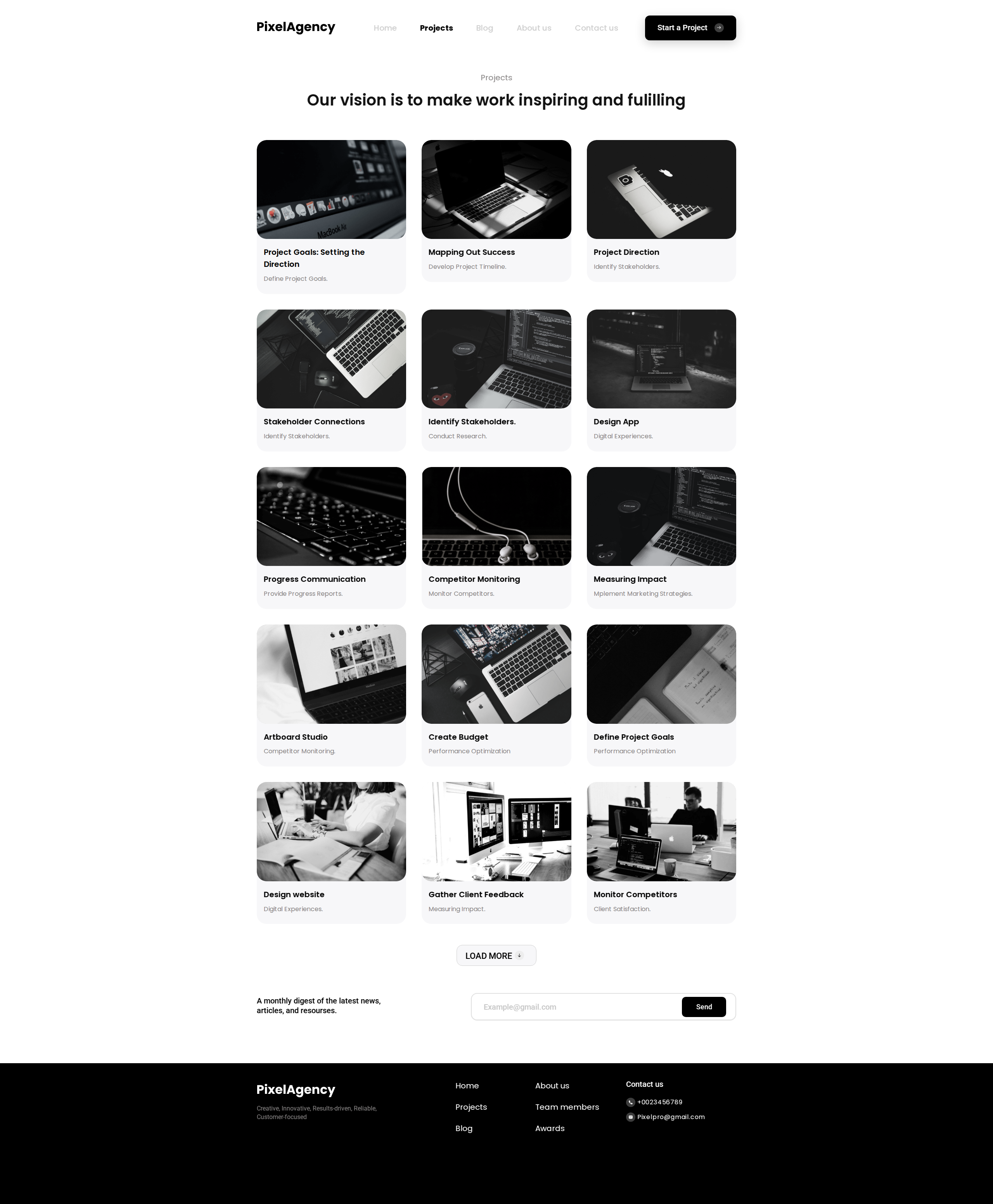 PixelAgency

Home Projects Blog About us Contact us

Start a Project

Projects

Our vision is to make work inspiring and fulilling

MacBook Air

Project Goals: Setting the Direction
Define Project Goals.

Mapping Out Success
Develop Project Timeline.

Project Direction
Identify Stakeholders.

Stakeholder Connections
Identify Stakeholders.

Identify Stakeholders.
Conduct Research.

Design App
Digital Experiences.

Progress Communication
Provide Progress Reports.

Competitor Monitoring
Monitor Competitors.

Measuring Impact
Mplement Marketing Strategies.

Artboard Studio
Competitor Monitoring.

Create Budget
Performance Optimization

Define Project Goals
Performance Optimization

Design website
Digital Experiences.

Gather Client Feedback
Measuring Impact.

Monitor Competitors
Client Satisfaction.

LOAD MORE

A monthly digest of the latest news, articles, and resourses.

Example@gmail.com

Send

PixelAgency

Creative, Innovative, Results-driven, Reliable, Customer-focused

Home
Projects
Blog

About us
Team members
Awards

Contact us
+0023456789
Pixelpro@gmail.com